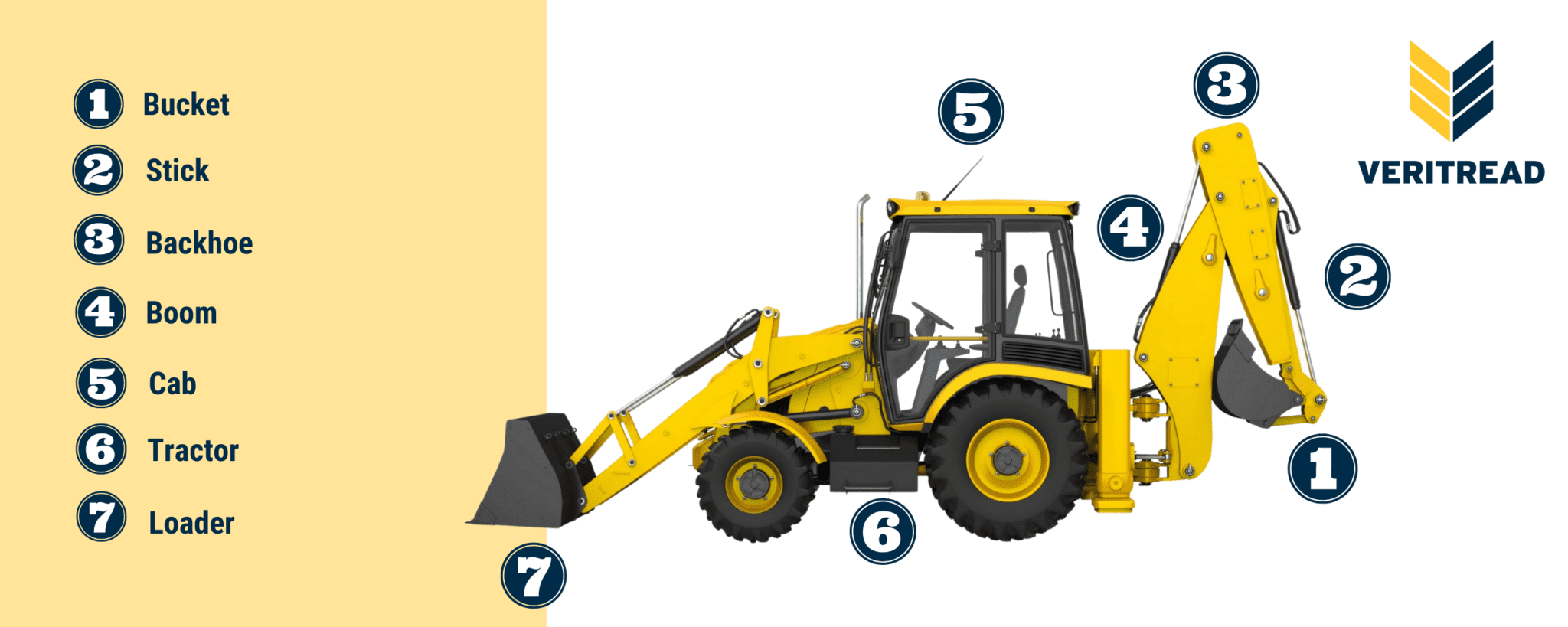 1 Bucket
2 Stick
3 Backhoe
4 Boom
5 Cab
6 Tractor
7 Loader

5

3

4

2

1

6

7

VERITREAD